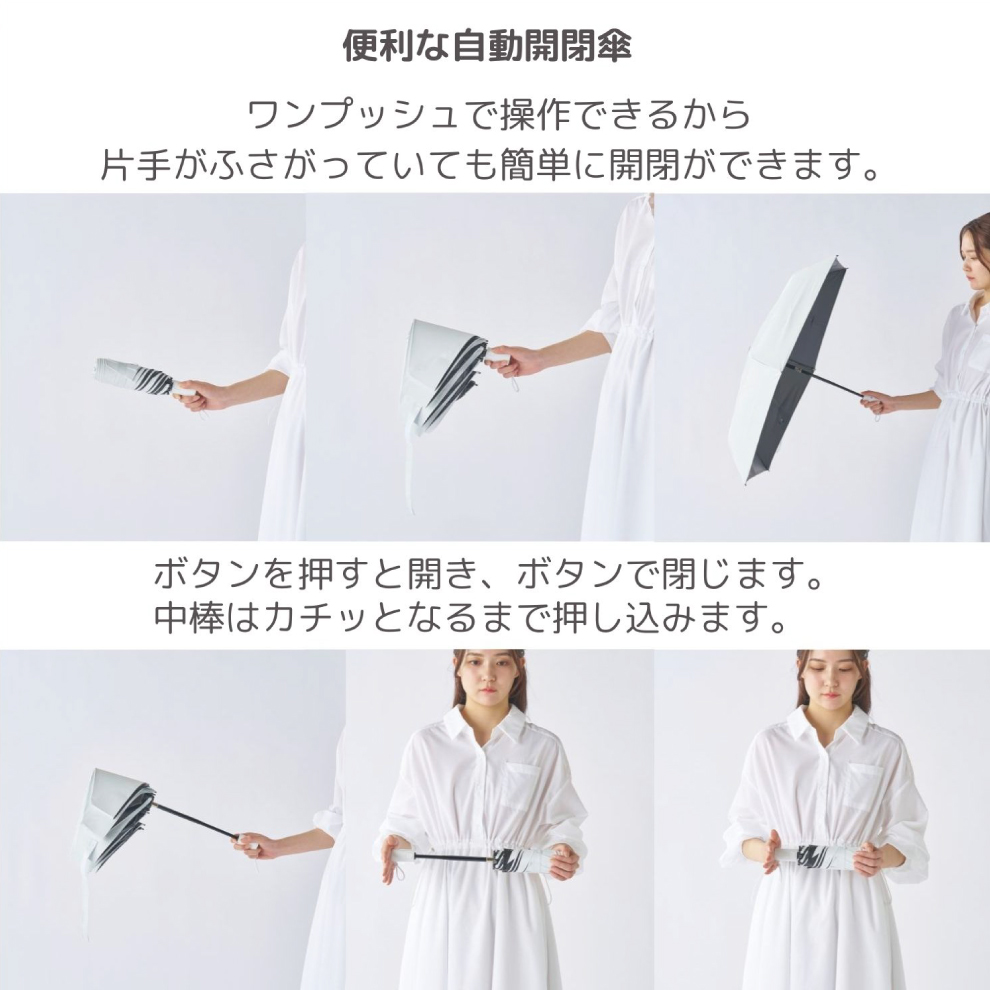 便利な自動開閉傘

ワンプッシュで操作できるから
片手がふさがっていても簡単に開閉ができます。

ボタンを押すと開き、ボタンで閉じます。
中棒はカチッとなるまで押し込みます。